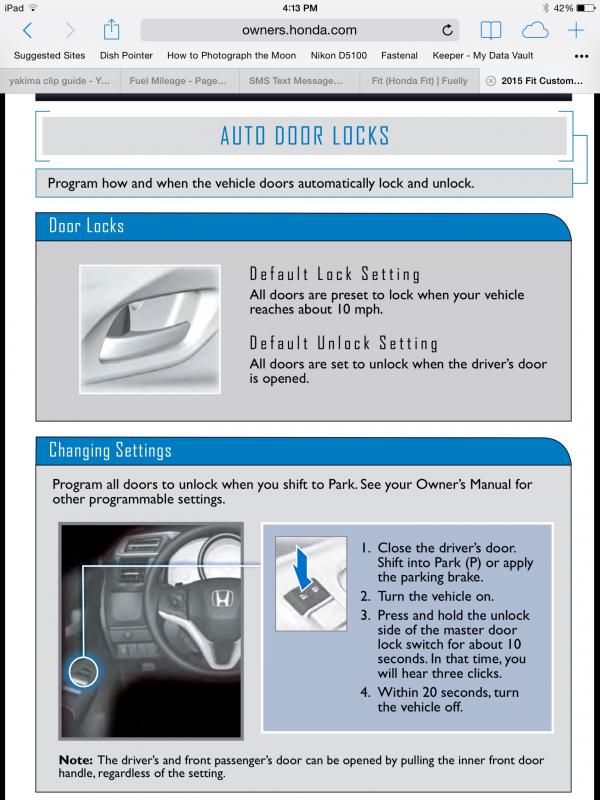 iPad 4:13 PM 42%

owners.honda.com

Suggested Sites Dish Pointer How to Photograph the Moon Nikon D5100 Fastenal Keeper - My Data Vault •••

yakima clip guide - Y... Fuel Mileage - Page... SMS Text Message... Fit (Honda Fit) | Fuelly 2015 Fit Custom...

AUTO DOOR LOCKS

Program how and when the vehicle doors automatically lock and unlock.

Door Locks

Default Lock Setting
All doors are preset to lock when your vehicle reaches about 10 mph.

Default Unlock Setting
All doors are set to unlock when the driver's door is opened.

Changing Settings

Program all doors to unlock when you shift to Park. See your Owner's Manual for other programmable settings.

1. Close the driver's door. Shift into Park (P) or apply the parking brake.
2. Turn the vehicle on.
3. Press and hold the unlock side of the master door lock switch for about 10 seconds. In that time, you will hear three clicks.
4. Within 20 seconds, turn the vehicle off.

Note: The driver's and front passenger's door can be opened by pulling the inner front door handle, regardless of the setting.